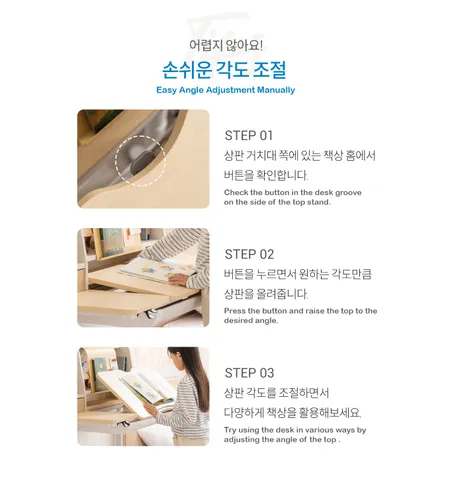 어렵지 않아요!

손쉬운 각도 조절

Easy Angle Adjustment Manually

STEP 01

상판 거치대 쪽에 있는 책상 홈에서 버튼을 확인합니다.

Check the button in the desk groove on the side of the top stand.

STEP 02

버튼을 누르면서 원하는 각도만큼 상판을 올려줍니다.

Press the button and raise the top to the desired angle.

STEP 03

상판 각도를 조절하면서 다양하게 책상을 활용해보세요.

Try using the desk in various ways by adjusting the angle of the top .