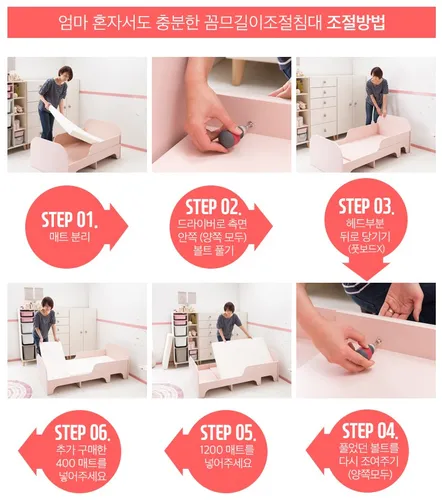 엄마 혼자서도 충분한 꼼므길이조절침대 조절방법

STEP 01.
매트 분리

STEP 02.
드라이버로 측면 안쪽 (양쪽 모두) 볼트 풀기

STEP 03.
헤드부분 뒤로 당기기 (풋보드X)

STEP 04.
풀었던 볼트를 다시 조여주기 (양쪽모두)

STEP 05.
1200 매트를 넣어주세요

STEP 06.
추가 구매한 400 매트를 넣어주세요